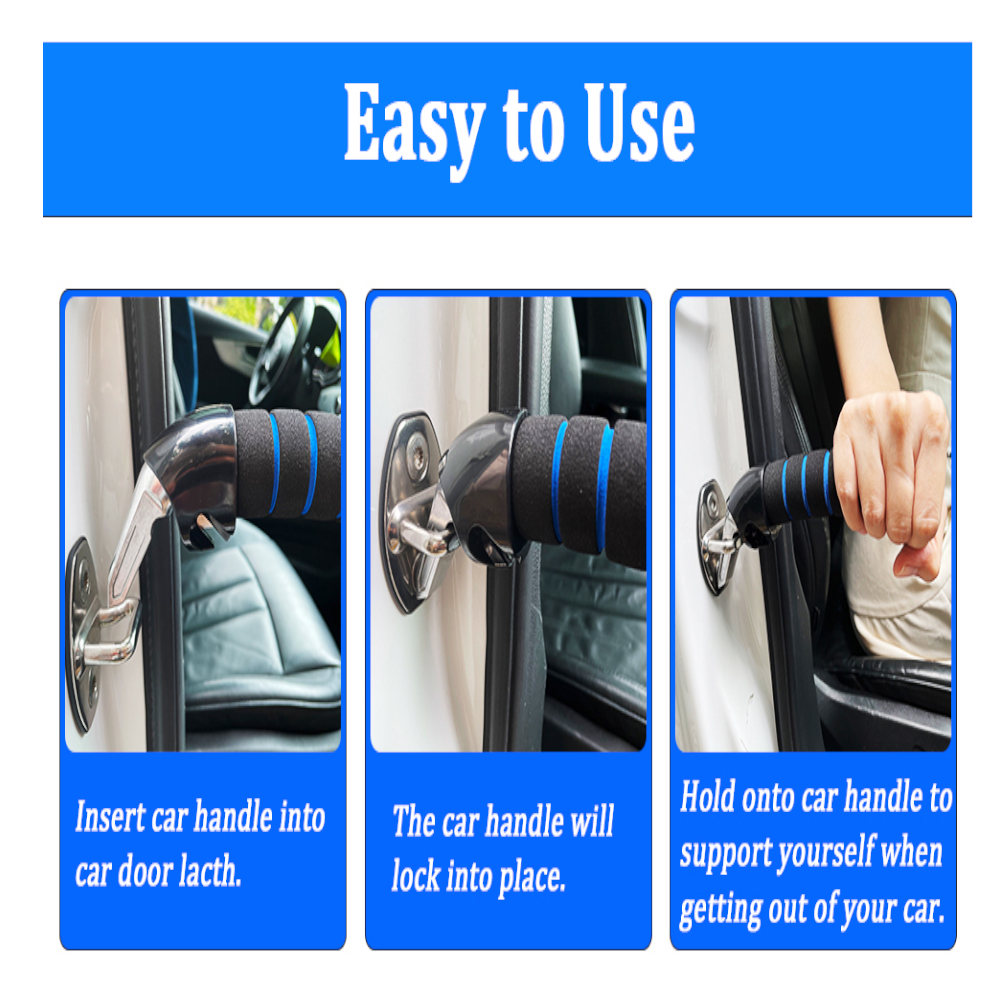 Easy to Use

Insert car handle into car door lacth.

The car handle will lock into place.

Hold onto car handle to support yourself when getting out of your car.